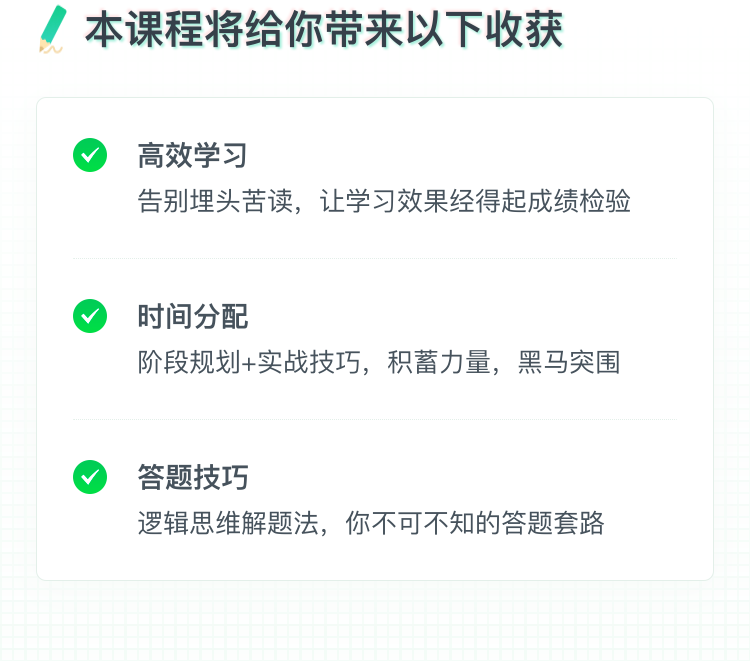 本课程将给你带来以下收获

高效学习
告别埋头苦读，让学习效果经得起成绩检验

时间分配
阶段规划+实战技巧，积蓄力量，黑马突围

答题技巧
逻辑思维解题法，你不可不知的答题套路