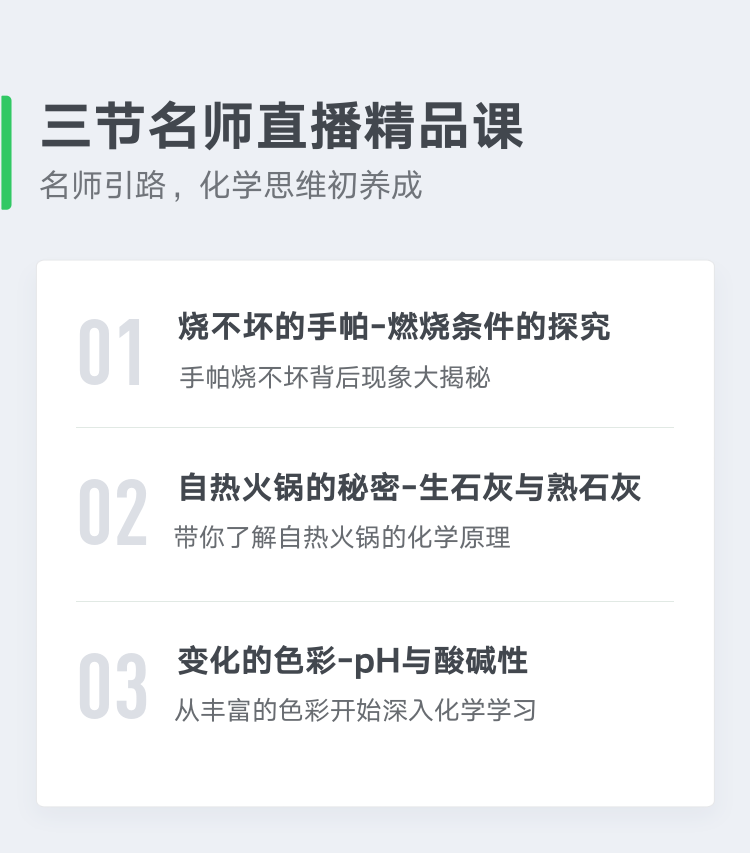 三节名师直播精品课
名师引路，化学思维初养成

01
烧不坏的手帕-燃烧条件的探究
手帕烧不坏背后现象大揭秘

02
自热火锅的秘密-生石灰与熟石灰
带你了解自热火锅的化学原理

03
变化的色彩-pH与酸碱性
从丰富的色彩开始深入化学学习