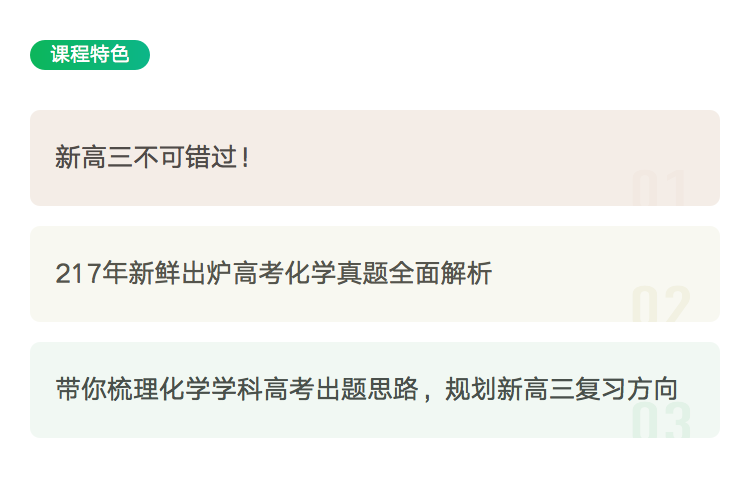 课程特色

新高三不可错过！

01

217年新鲜出炉高考化学真题全面解析

02

带你梳理化学学科高考出题思路，规划新高三复习方向

03