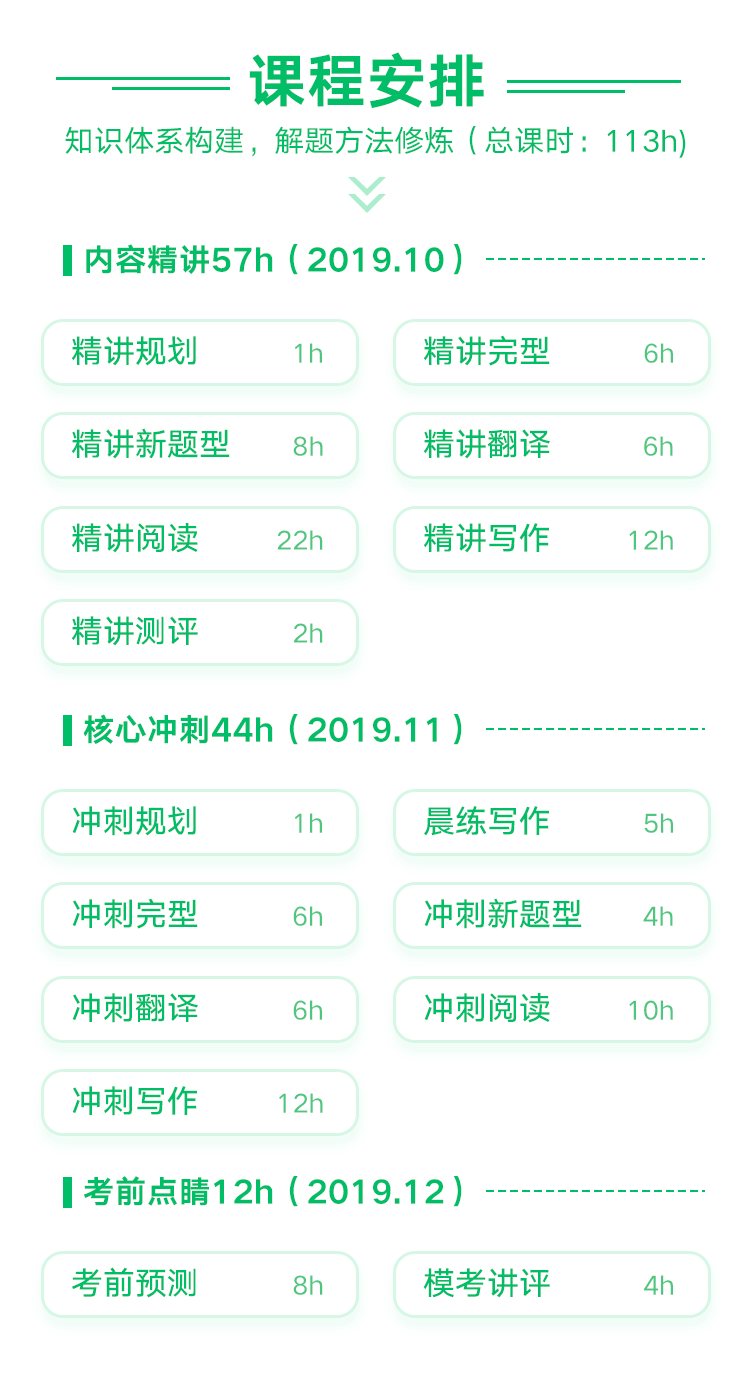 课程安排

知识体系构建，解题方法修炼（总课时：113h)

内容精讲57h（2019.10）

精讲规划 1h

精讲完型 6h

精讲新题型 8h

精讲翻译 6h

精讲阅读 22h

精讲写作 12h

精讲测评 2h

核心冲刺44h（2019.11）

冲刺规划 1h

晨练写作 5h

冲刺完型 6h

冲刺新题型 4h

冲刺翻译 6h

冲刺阅读 10h

冲刺写作 12h

考前点睛12h（2019.12）

考前预测 8h

模考讲评 4h