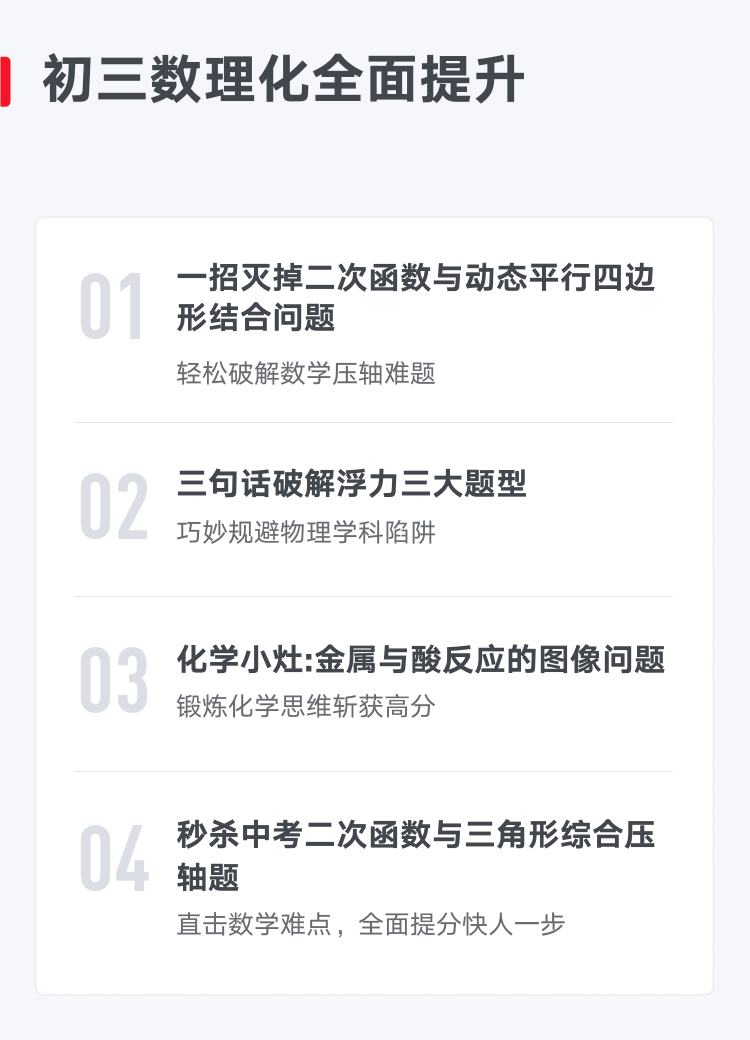 初三数理化全面提升

01

一招灭掉二次函数与动态平行四边形结合问题

轻松破解数学压轴难题

02

三句话破解浮力三大题型

巧妙规避物理学科陷阱

03

化学小灶:金属与酸反应的图像问题

锻炼化学思维斩获高分

04

秒杀中考二次函数与三角形综合压轴题

直击数学难点，全面提分快人一步