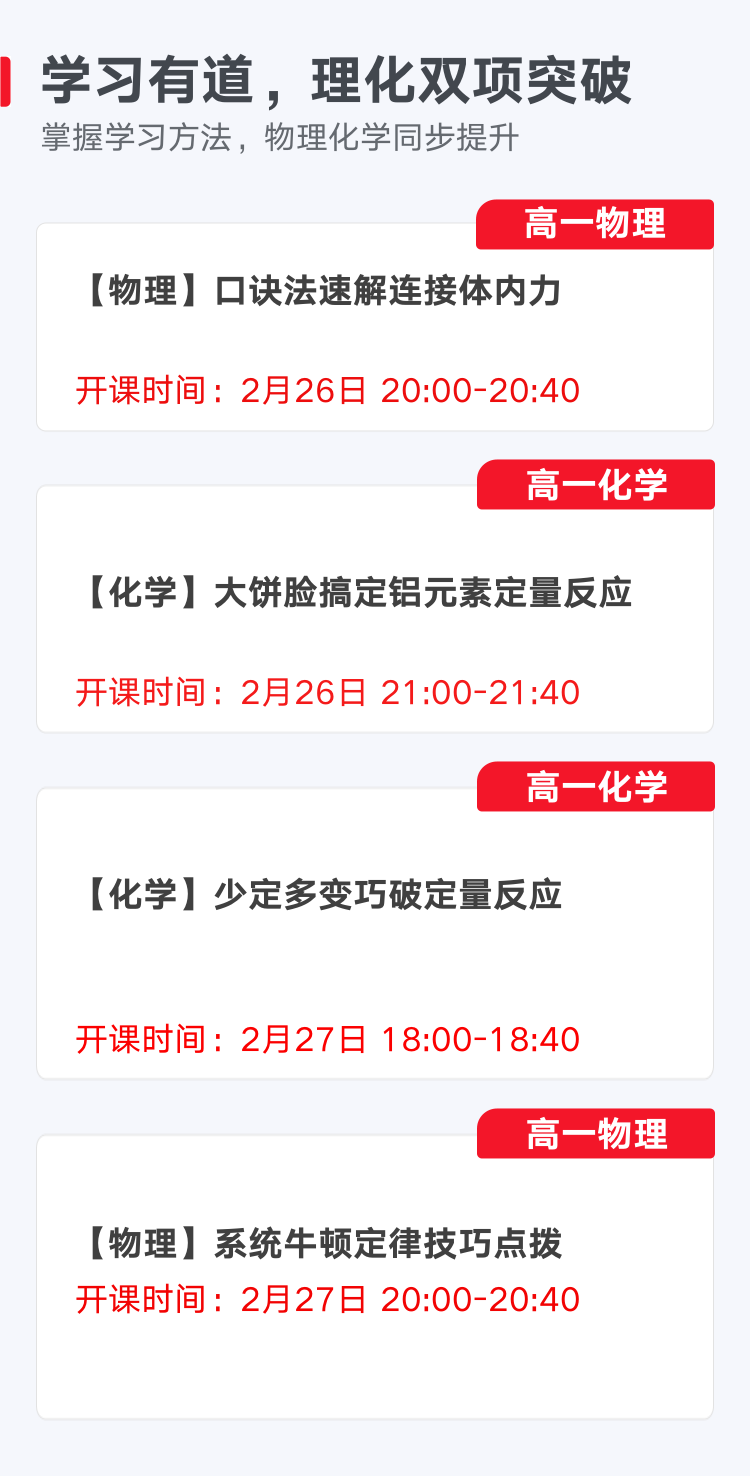 学习有道，理化双项突破
掌握学习方法，物理化学同步提升

高一物理
【物理】口诀法速解连接体内力
开课时间：2月26日 20:00-20:40

高一化学
【化学】大饼脸搞定铝元素定量反应
开课时间：2月26日 21:00-21:40

高一化学
【化学】少定多变巧破定量反应
开课时间：2月27日 18:00-18:40

高一物理
【物理】系统牛顿定律技巧点拨
开课时间：2月27日 20:00-20:40