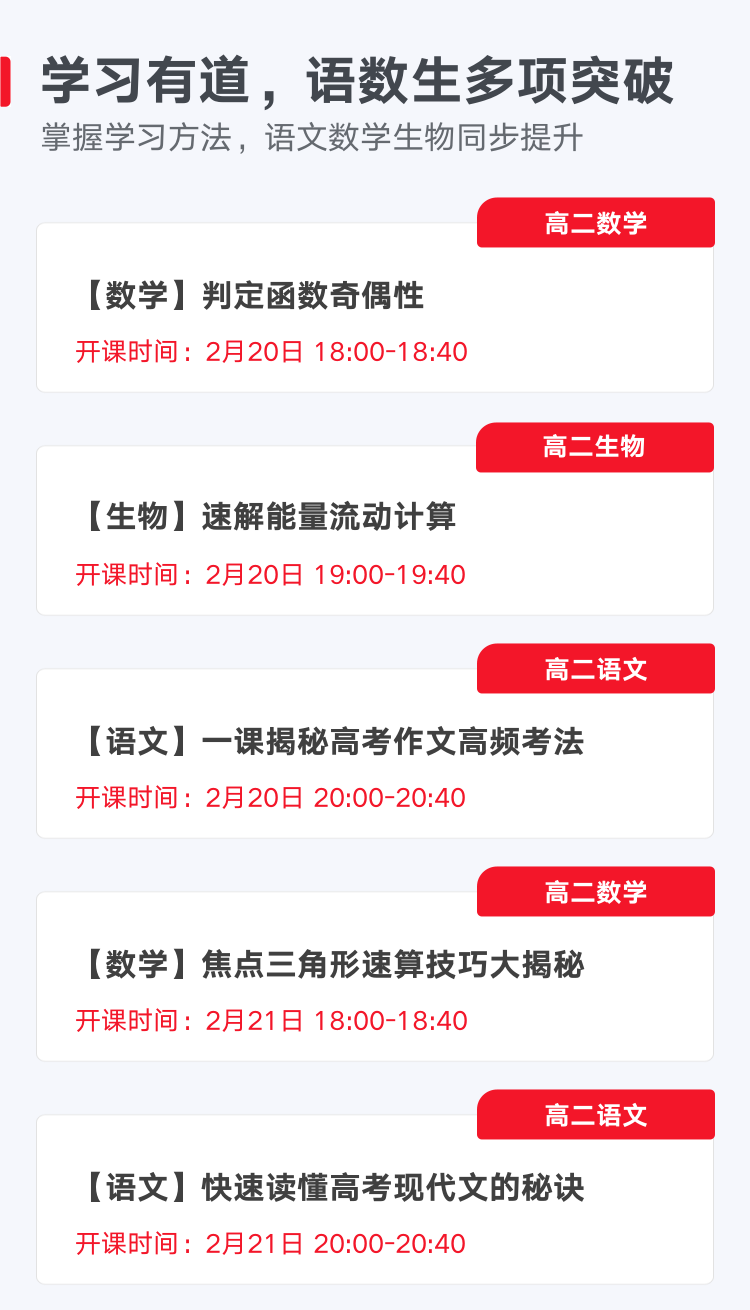 学习有道，语数生多项突破

掌握学习方法，语文数学生物同步提升

高二数学

【数学】判定函数奇偶性

开课时间：2月20日 18:00-18:40

高二生物

【生物】速解能量流动计算

开课时间：2月20日 19:00-19:40

高二语文

【语文】一课揭秘高考作文高频考法

开课时间：2月20日 20:00-20:40

高二数学

【数学】焦点三角形速算技巧大揭秘

开课时间：2月21日 18:00-18:40

高二语文

【语文】快速读懂高考现代文的秘诀

开课时间：2月21日 20:00-20:40