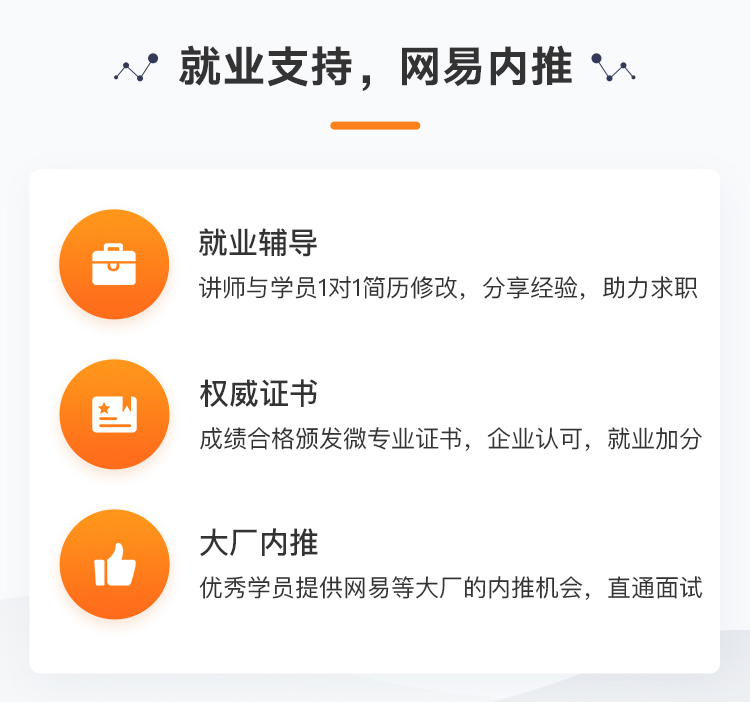 就业支持，网易内推

就业辅导

讲师与学员1对1简历修改，分享经验，助力求职

权威证书

成绩合格颁发微专业证书，企业认可，就业加分

大厂内推

优秀学员提供网易等大厂的内推机会，直通面试