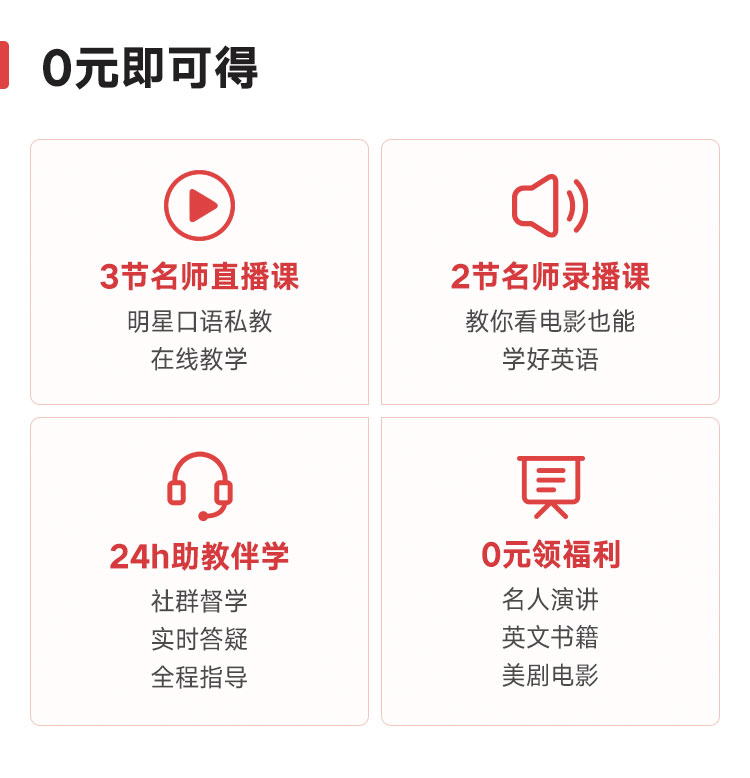 0元即可得

3节名师直播课

明星口语私教

在线教学

2节名师录播课

教你看电影也能

学好英语

24h助教伴学

社群督学

实时答疑

全程指导

0元领福利

名人演讲

英文书籍

美剧电影